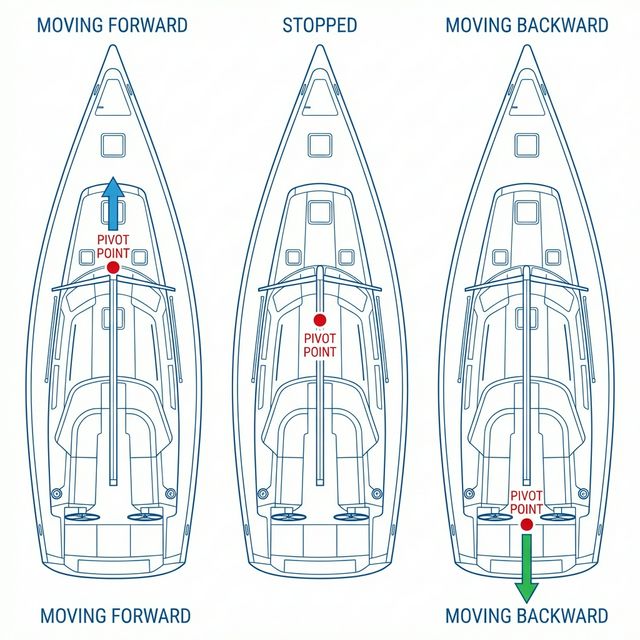 MOVING FORWARD

STOPPED

MOVING BACKWARD

PIVOT POINT

PIVOT POINT

PIVOT POINT

MOVING FORWARD

MOVING BACKWARD